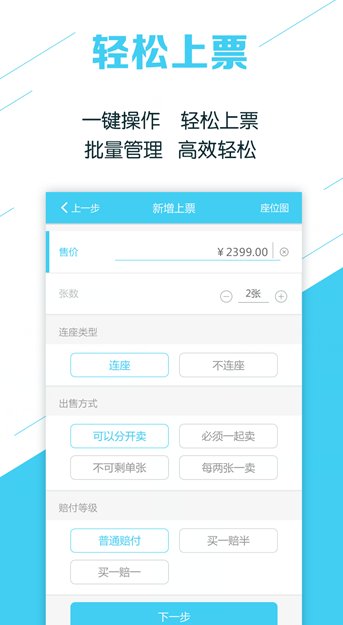 轻松上票

一键操作　轻松上票
批量管理　高效轻松

上一步　新增上票　座位图

售价　¥ 2399.00

张数　2张

连座类型

连座　不连座

出售方式

可以分开卖　必须一起卖
不可剩单张　每两张一卖

赔付等级

普通赔付　买一赔半
买一赔一

下一步