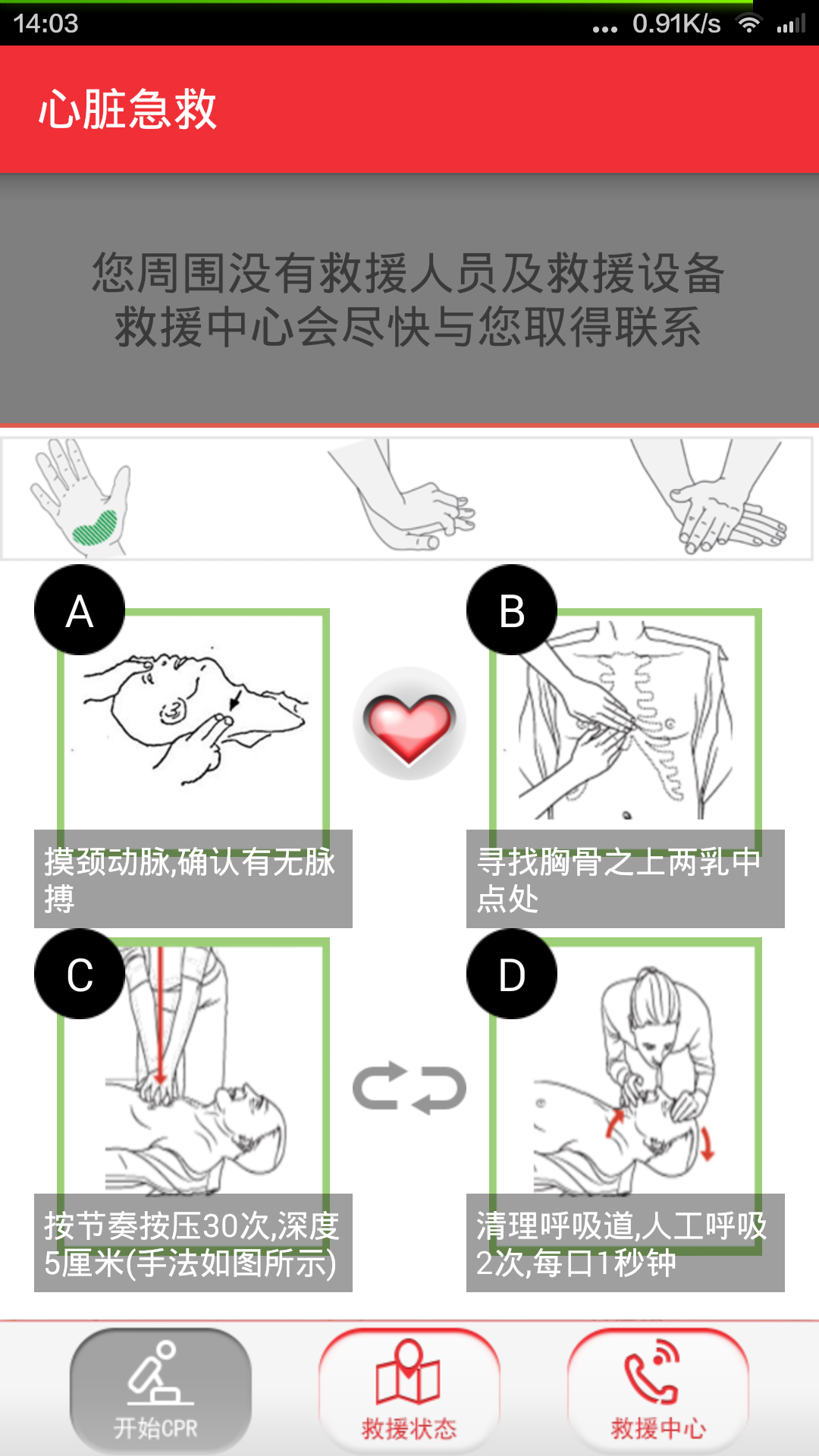 14:03 ... 0.91K/s

心脏急救

您周围没有救援人员及救援设备
救援中心会尽快与您取得联系

A

摸颈动脉,确认有无脉搏

B

寻找胸骨之上两乳中点处

C

按节奏按压30次,深度5厘米(手法如图所示)

D

清理呼吸道,人工呼吸2次,每口1秒钟

开始CPR

救援状态

救援中心