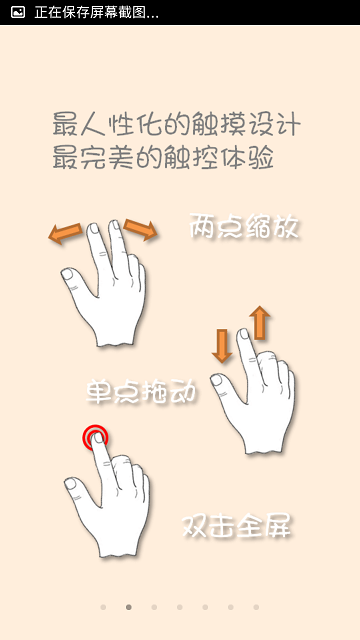 正在保存屏幕截图...

最人性化的触摸设计
最完美的触控体验

两点缩放

单点拖动

双击全屏