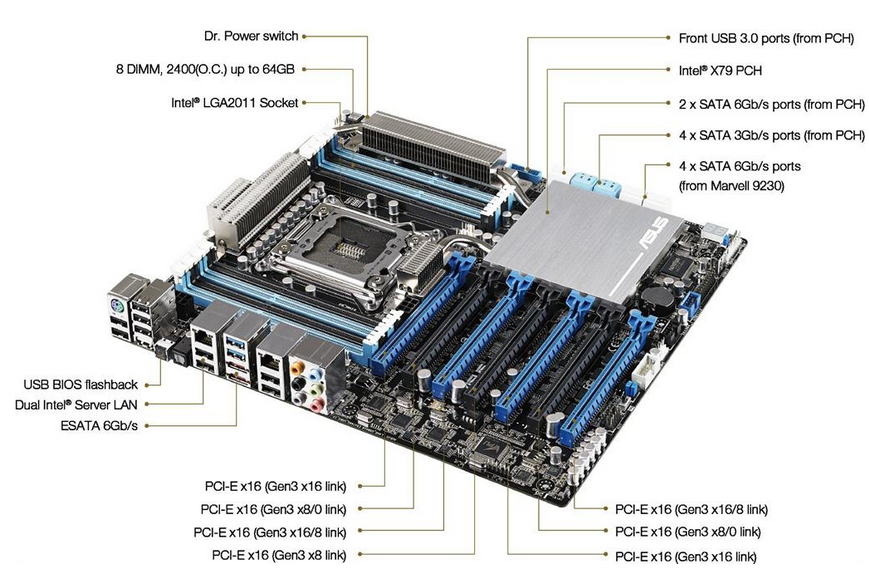 Dr. Power switch

8 DIMM, 2400(O.C.) up to 64GB

Intel® LGA2011 Socket

Front USB 3.0 ports (from PCH)

Intel® X79 PCH

2 x SATA 6Gb/s ports (from PCH)

4 x SATA 3Gb/s ports (from PCH)

4 x SATA 6Gb/s ports (from Marvell 9230)

ASUS

USB BIOS flashback

Dual Intel® Server LAN

ESATA 6Gb/s

PCI-E x16 (Gen3 x16 link)

PCI-E x16 (Gen3 x8/0 link)

PCI-E x16 (Gen3 x16/8 link)

PCI-E x16 (Gen3 x8 link)

PCI-E x16 (Gen3 x16/8 link)

PCI-E x16 (Gen3 x8/0 link)

PCI-E x16 (Gen3 x16 link)