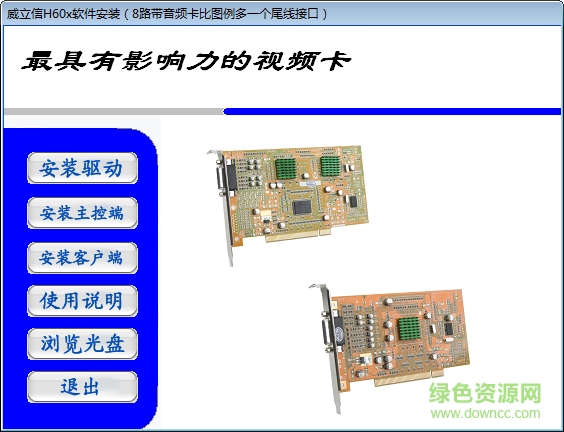 威立信H60x软件安装（8路带音频卡比图例多一个尾线接口）

最具有影响力的视频卡

安装驱动

安装主控端

安装客户端

使用说明

浏览光盘

退出

绿色资源网
www.downcc.com