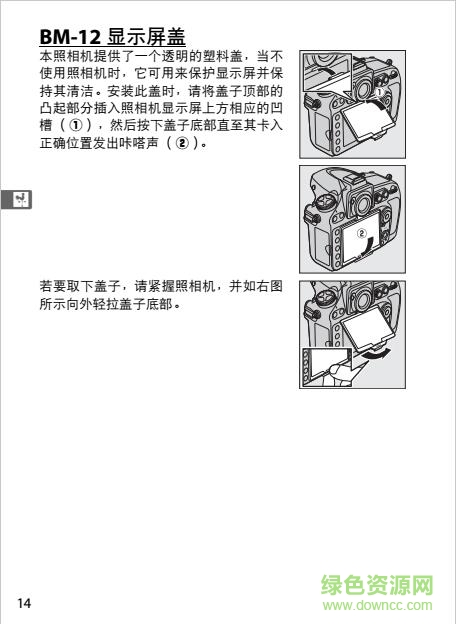 BM-12 显示屏盖

本照相机提供了一个透明的塑料盖，当不使用照相机时，它可用来保护显示屏并保持其清洁。安装此盖时，请将盖子顶部的凸起部分插入照相机显示屏上方相应的凹槽（①），然后按下盖子底部直至其卡入正确位置发出咔嗒声（②）。

①

②

若要取下盖子，请紧握照相机，并如右图所示向外轻拉盖子底部。

14

绿色资源网
www.downcc.com