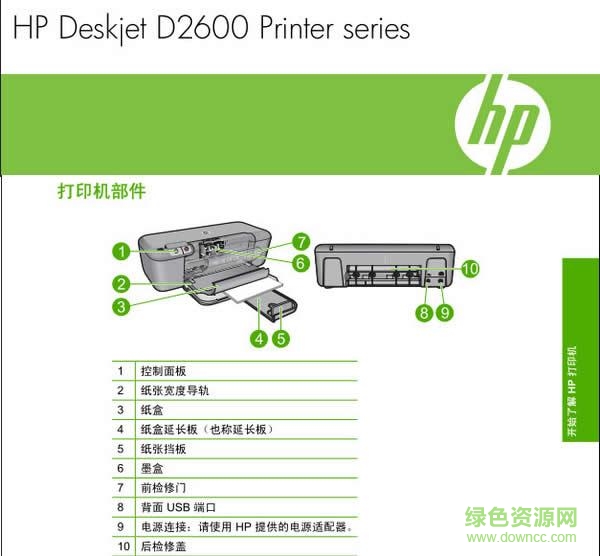 HP Deskjet D2600 Printer series

hp

打印机部件

1
2
3
4
5
6
7
8
9
10

| 1 | 控制面板 |
|---|---|
| 2 | 纸张宽度导轨 |
| 3 | 纸盒 |
| 4 | 纸盒延长板（也称延长板） |
| 5 | 纸张挡板 |
| 6 | 墨盒 |
| 7 | 前检修门 |
| 8 | 背面 USB 端口 |
| 9 | 电源连接：请使用 HP 提供的电源适配器。 |
| 10 | 后检修盖 |

开始了解 HP 打印机

绿色资源网
www.downcc.com