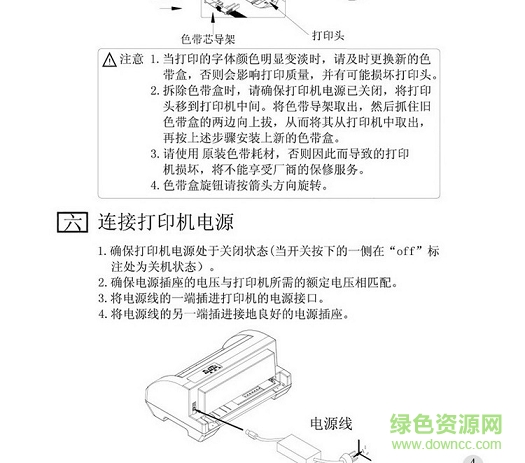 色带芯导架

打印头

注意 1. 当打印的字体颜色明显变淡时，请及时更换新的色带盒，否则会影响打印质量，并有可能损坏打印头。
2. 拆除色带盒时，请确保打印机电源已关闭，将打印头移到打印机中间。将色带导架取出，然后抓住旧色带盒的两边向上拔，从而将其从打印机中取出，再按上述步骤安装上新的色带盒。
3. 请使用 原装色带耗材，否则因此而导致的打印机损坏，将不能享受厂商的保修服务。
4. 色带盒旋钮请按箭头方向旋转。

六 连接打印机电源

1. 确保打印机电源处于关闭状态(当开关按下的一侧在“off”标注处为关机状态）。
2. 确保电源插座的电压与打印机所需的额定电压相匹配。
3. 将电源线的一端插进打印机的电源接口。
4. 将电源线的另一端插进接地良好的电源插座。

电源线

绿色资源网
www.downcc.com

4