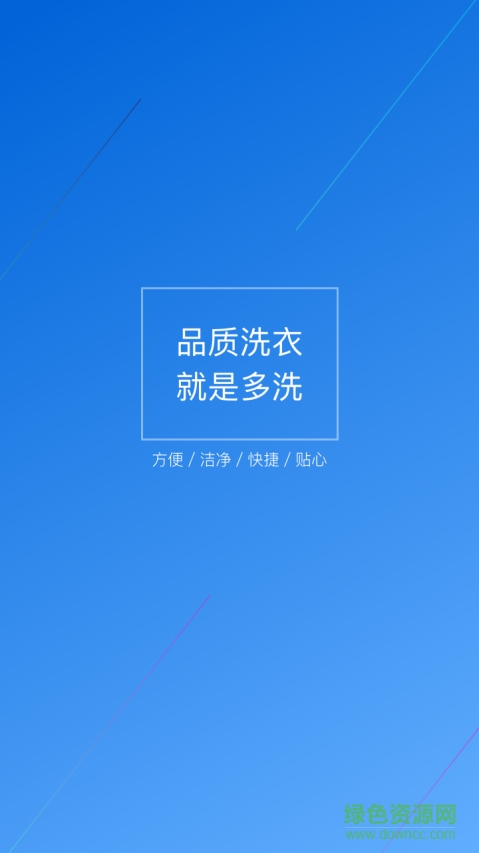 品质洗衣
就是多洗

方便 / 洁净 / 快捷 / 贴心

绿色资源网
www.downcc.com