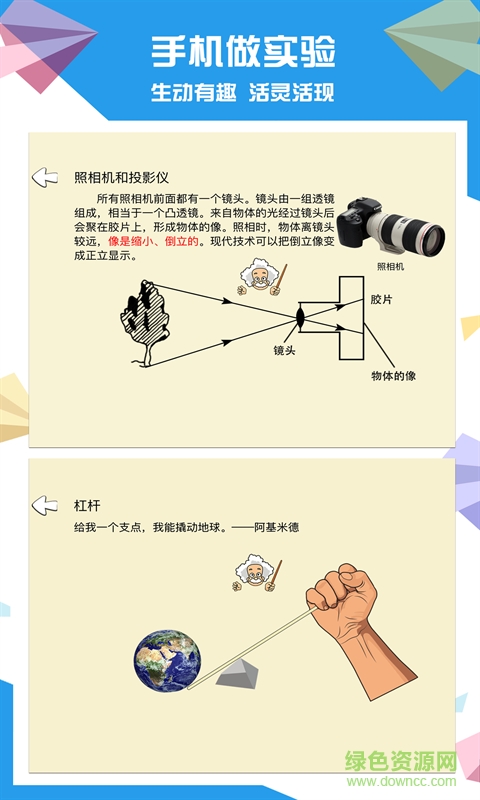 手机做实验

生动有趣 活灵活现

照相机和投影仪

所有照相机前面都有一个镜头。镜头由一组透镜组成，相当于一个凸透镜。来自物体的光经过镜头后会聚在胶片上，形成物体的像。照相时，物体离镜头较远，像是缩小、倒立的。现代技术可以把倒立像变成正立显示。

照相机

胶片

镜头

物体的像

杠杆

给我一个支点，我能撬动地球。——阿基米德

绿色资源网
www.downcc.com