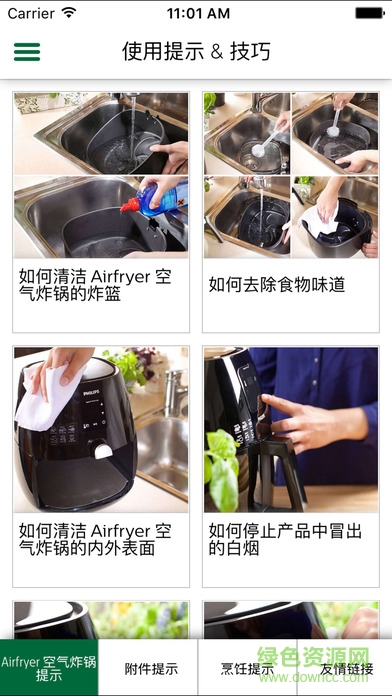 Carrier 11:01 AM

使用提示 & 技巧

如何清洁 Airfryer 空气炸锅的炸篮

如何去除食物味道

PHILIPS

如何清洁 Airfryer 空气炸锅的内外表面

如何停止产品中冒出的白烟

Airfryer 空气炸锅提示

附件提示

烹饪提示

友情链接

绿色资源网
www.downcc.com