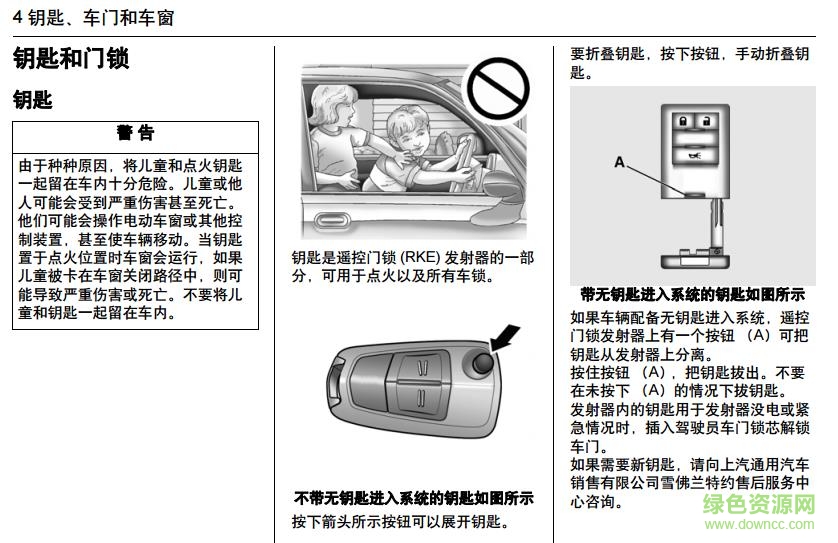 4 钥匙、车门和车窗

钥匙和门锁

钥匙

警 告

由于种种原因，将儿童和点火钥匙一起留在车内十分危险。儿童或他人可能会受到严重伤害甚至死亡。他们可能会操作电动车窗或其他控制装置，甚至使车辆移动。当钥匙置于点火位置时车窗会运行，如果儿童被卡在车窗关闭路径中，则可能导致严重伤害或死亡。不要将儿童和钥匙一起留在车内。

钥匙是遥控门锁 (RKE) 发射器的一部分，可用于点火以及所有车锁。

不带无钥匙进入系统的钥匙如图所示

按下箭头所示按钮可以展开钥匙。

要折叠钥匙，按下按钮，手动折叠钥匙。

A

带无钥匙进入系统的钥匙如图所示

如果车辆配备无钥匙进入系统，遥控门锁发射器上有一个按钮 （A）可把钥匙从发射器上分离。

按住按钮 （A），把钥匙拔出。不要在未按下 （A）的情况下拔钥匙。

发射器内的钥匙用于发射器没电或紧急情况时，插入驾驶员车门锁芯解锁车门。

如果需要新钥匙，请向上汽通用汽车销售有限公司雪佛兰特约售后服务中心咨询。

绿色资源网
www.downcc.com