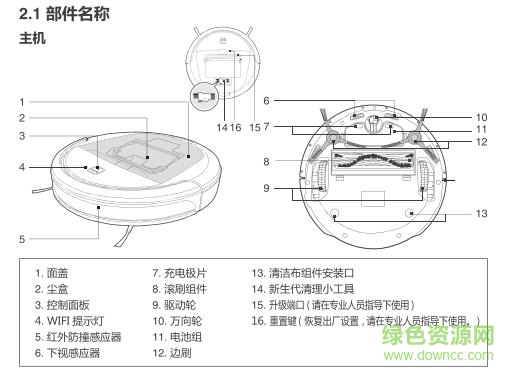 2.1 部件名称

主机

1
2
3
4
5

14 16 15

6
7
8
9
10
11
12
13

1. 面盖
2. 尘盒
3. 控制面板
4. WIFI 提示灯
5. 红外防撞感应器
6. 下视感应器

7. 充电极片
8. 滚刷组件
9. 驱动轮
10. 万向轮
11. 电池组
12. 边刷

13. 清洁布组件安装口
14. 新生代清理小工具
15. 升级端口（请在专业人员指导下使用）
16. 重置键（恢复出厂设置，请在专业人员指导下使用。）

绿色资源网
www.downcc.com