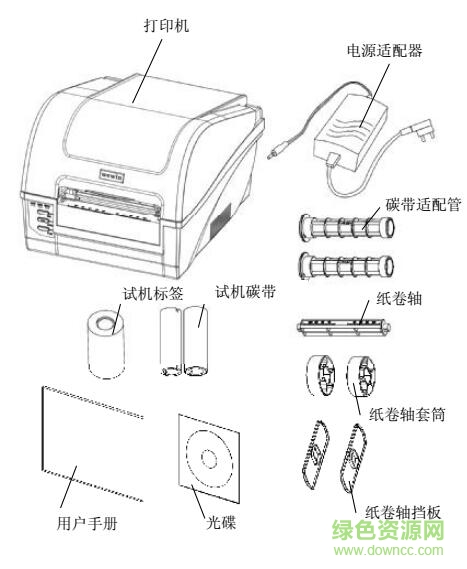 打印机

电源适配器

碳带适配管

试机标签

试机碳带

纸卷轴

纸卷轴套筒

纸卷轴挡板

用户手册

光碟

绿色资源网
www.downcc.com