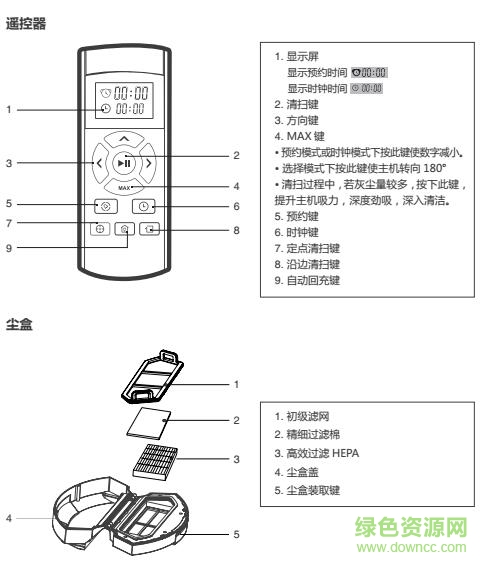 遥控器

00:00
00:00
MAX

1
2
3
4
5
6
7
8
9

1. 显示屏
显示预约时间 00:00
显示时钟时间 00:00
2. 清扫键
3. 方向键
4. MAX 键
• 预约模式或时钟模式下按此键使数字减小。
• 选择模式下按此键使主机转向 180°
• 清扫过程中，若灰尘量较多，按下此键，提升主机吸力，深度劲吸，深入清洁。
5. 预约键
6. 时钟键
7. 定点清扫键
8. 沿边清扫键
9. 自动回充键

尘盒

1
2
3
4
5

1. 初级滤网
2. 精细过滤棉
3. 高效过滤 HEPA
4. 尘盒盖
5. 尘盒装取键

绿色资源网
www.downcc.com