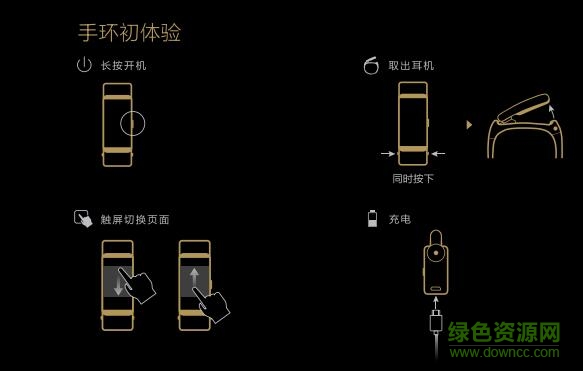 手环初体验

长按开机

取出耳机

同时按下

触屏切换页面

充电

绿色资源网
www.downcc.com