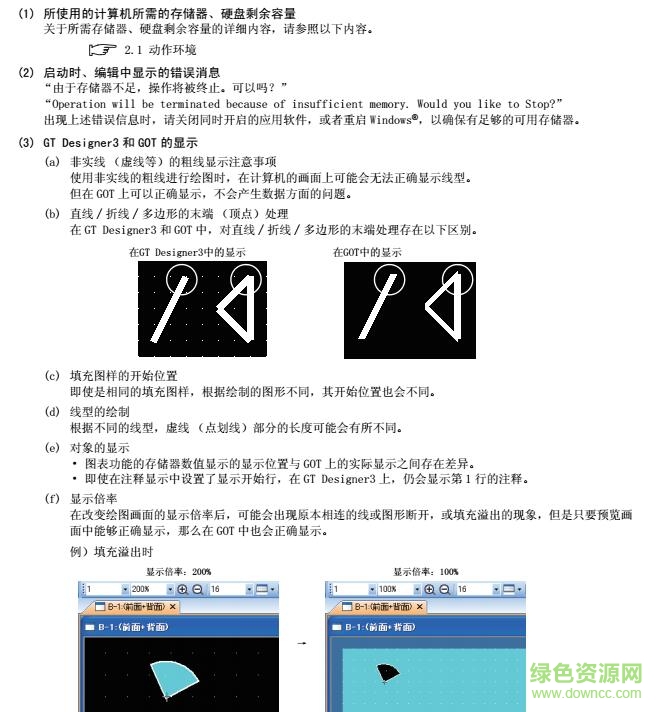 (1) 所使用的计算机所需的存储器、硬盘剩余容量
关于所需存储器、硬盘剩余容量的详细内容，请参照以下内容。

2.1 动作环境

(2) 启动时、编辑中显示的错误消息
“由于存储器不足，操作将被终止。可以吗？”
“Operation will be terminated because of insufficient memory. Would you like to Stop?”
出现上述错误信息时，请关闭同时开启的应用软件，或者重启 Windows®，以确保有足够的可用存储器。

(3) GT Designer3 和 GOT 的显示
(a) 非实线（虚线等）的粗线显示注意事项
使用非实线的粗线进行绘图时，在计算机的画面上可能会无法正确显示线型。
但在 GOT 上可以正确显示，不会产生数据方面的问题。
(b) 直线 / 折线 / 多边形的末端（顶点）处理
在 GT Designer3 和 GOT 中，对直线 / 折线 / 多边形的末端处理存在以下区别。

在GT Designer3中的显示

在GOT中的显示

(c) 填充图样的开始位置
即使是相同的填充图样，根据绘制的图形不同，其开始位置也会不同。
(d) 线型的绘制
根据不同的线型，虚线（点划线）部分的长度可能会有所不同。
(e) 对象的显示
• 图表功能的存储器数值显示的显示位置与 GOT 上的实际显示之间存在差异。
• 即使在注释显示中设置了显示开始行，在 GT Designer3 上，仍会显示第 1 行的注释。
(f) 显示倍率
在改变绘图画面的显示倍率后，可能会出现原本相连的线或图形断开，或填充溢出的现象，但是只要预览画面中能够正确显示，那么在 GOT 中也会正确显示。
例）填充溢出时

显示倍率：200%
1 200% 16
B-1:(前面+背面)
B-1:(前面+背面)

→

显示倍率：100%
1 100% 16
B-1:(前面+背面)
B-1:(前面+背面)

绿色资源网
www.downcc.com