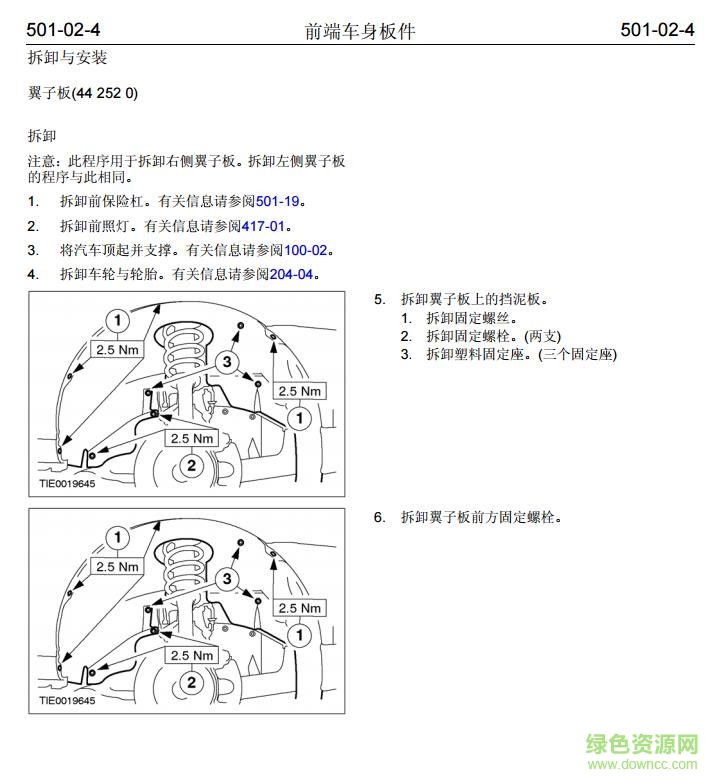 501-02-4 前端车身板件 501-02-4

拆卸与安装

翼子板(44 252 0)

拆卸

注意：此程序用于拆卸右侧翼子板。拆卸左侧翼子板的程序与此相同。

1. 拆卸前保险杠。有关信息请参阅501-19。

2. 拆卸前照灯。有关信息请参阅417-01。

3. 将汽车顶起并支撑。有关信息请参阅100-02。

4. 拆卸车轮与轮胎。有关信息请参阅204-04。

1
2.5 Nm
3
2.5 Nm
1
2.5 Nm
2
TIE0019645

5. 拆卸翼子板上的挡泥板。
1. 拆卸固定螺丝。
2. 拆卸固定螺栓。(两支)
3. 拆卸塑料固定座。(三个固定座)

1
2.5 Nm
3
2.5 Nm
1
2.5 Nm
2
TIE0019645

6. 拆卸翼子板前方固定螺栓。

绿色资源网
www.downcc.com