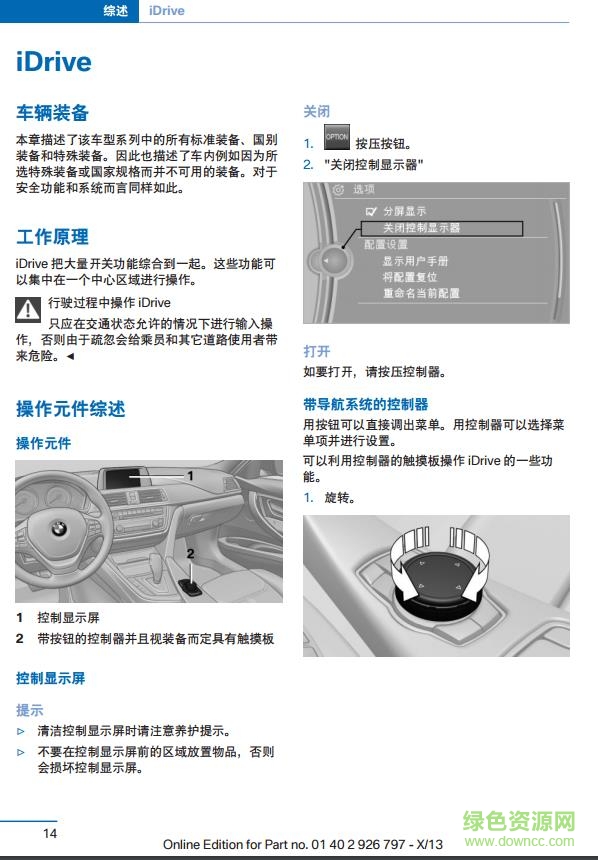 综述 iDrive

iDrive

车辆装备

本章描述了该车型系列中的所有标准装备、国别装备和特殊装备。因此也描述了车内例如因为所选特殊装备或国家规格而并不可用的装备。对于安全功能和系统而言同样如此。

工作原理

iDrive 把大量开关功能综合到一起。这些功能可以集中在一个中心区域进行操作。

行驶过程中操作 iDrive

只应在交通状态允许的情况下进行输入操作，否则由于疏忽会给乘员和其它道路使用者带来危险。◄

操作元件综述

操作元件

1

2

1 控制显示屏

2 带按钮的控制器并且视装备而定具有触摸板

控制显示屏

提示

▷ 清洁控制显示屏时请注意养护提示。

▷ 不要在控制显示屏前的区域放置物品，否则会损坏控制显示屏。

关闭

1. OPTION 按压按钮。

2. "关闭控制显示器"

选项

分屏显示

关闭控制显示器

配置设置

显示用户手册

将配置复位

重命名当前配置

打开

如要打开，请按压控制器。

带导航系统的控制器

用按钮可以直接调出菜单。用控制器可以选择菜单项并进行设置。

可以利用控制器的触摸板操作 iDrive 的一些功能。

1. 旋转。

14

Online Edition for Part no. 01 40 2 926 797 - X/13

绿色资源网
www.downcc.com