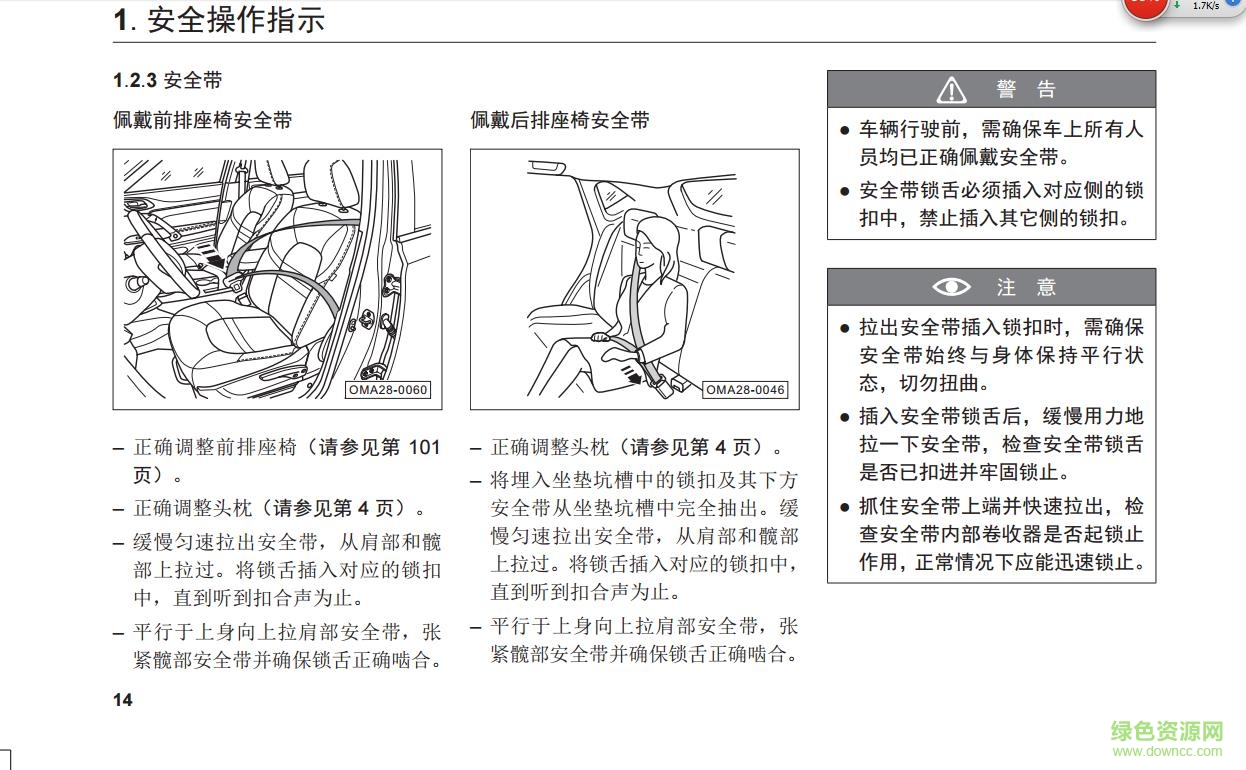 1. 安全操作指示

1.7K/s

1.2.3 安全带

佩戴前排座椅安全带

OMA28-0060

– 正确调整前排座椅（请参见第 101 页）。

– 正确调整头枕（请参见第 4 页）。

– 缓慢匀速拉出安全带，从肩部和髋部上拉过。将锁舌插入对应的锁扣中，直到听到扣合声为止。

– 平行于上身向上拉肩部安全带，张紧髋部安全带并确保锁舌正确啮合。

佩戴后排座椅安全带

OMA28-0046

– 正确调整头枕（请参见第 4 页）。

– 将埋入坐垫坑槽中的锁扣及其下方安全带从坐垫坑槽中完全抽出。缓慢匀速拉出安全带，从肩部和髋部上拉过。将锁舌插入对应的锁扣中，直到听到扣合声为止。

– 平行于上身向上拉肩部安全带，张紧髋部安全带并确保锁舌正确啮合。

警 告

● 车辆行驶前，需确保车上所有人员均已正确佩戴安全带。

● 安全带锁舌必须插入对应侧的锁扣中，禁止插入其它侧的锁扣。

注 意

● 拉出安全带插入锁扣时，需确保安全带始终与身体保持平行状态，切勿扭曲。

● 插入安全带锁舌后，缓慢用力地拉一下安全带，检查安全带锁舌是否已扣进并牢固锁止。

● 抓住安全带上端并快速拉出，检查安全带内部卷收器是否起锁止作用，正常情况下应能迅速锁止。

14

绿色资源网
www.downcc.com