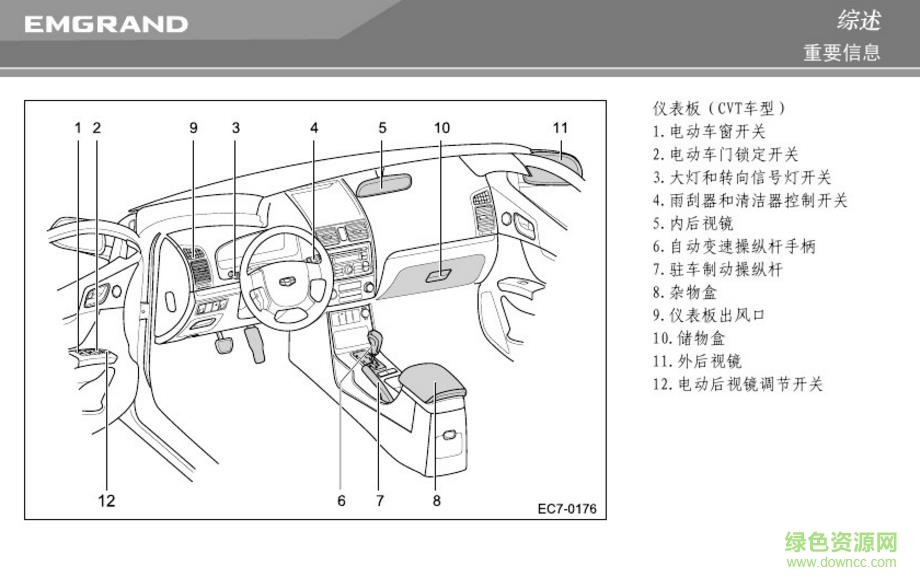 EMGRAND

综述
重要信息

1 2 9 3 4 5 10 11

12 6 7 8

EC7-0176

仪表板（CVT车型）
1. 电动车窗开关
2. 电动车门锁定开关
3. 大灯和转向信号灯开关
4. 雨刮器和清洁器控制开关
5. 内后视镜
6. 自动变速操纵杆手柄
7. 驻车制动操纵杆
8. 杂物盒
9. 仪表板出风口
10. 储物盒
11. 外后视镜
12. 电动后视镜调节开关

绿色资源网
www.downcc.com