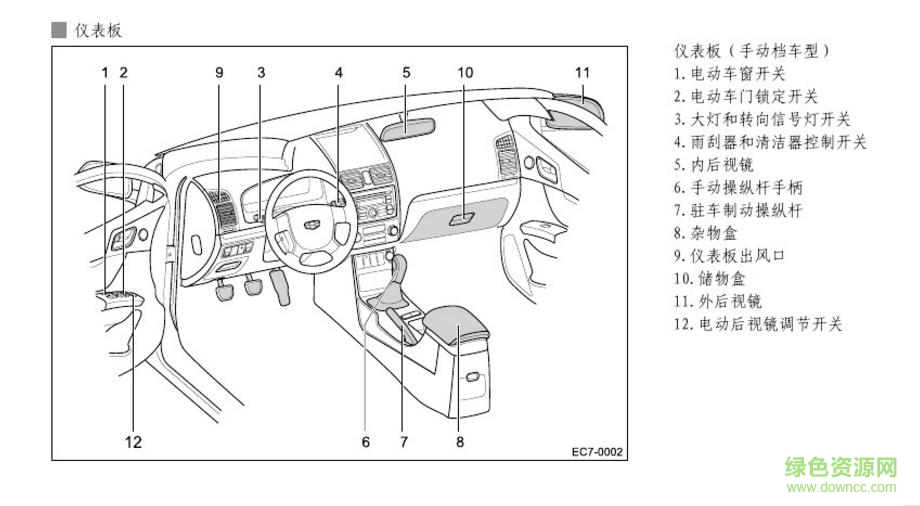 仪表板

1 2 9 3 4 5 10 11

12 6 7 8

EC7-0002

仪表板（手动档车型）
1. 电动车窗开关
2. 电动车门锁定开关
3. 大灯和转向信号灯开关
4. 雨刮器和清洁器控制开关
5. 内后视镜
6. 手动操纵杆手柄
7. 驻车制动操纵杆
8. 杂物盒
9. 仪表板出风口
10. 储物盒
11. 外后视镜
12. 电动后视镜调节开关

绿色资源网
www.downcc.com