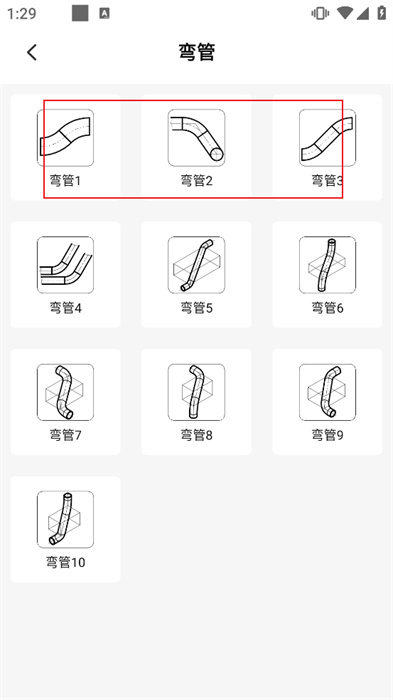 1:29

弯管

弯管1

弯管2

弯管3

弯管4

弯管5

弯管6

弯管7

弯管8

弯管9

弯管10