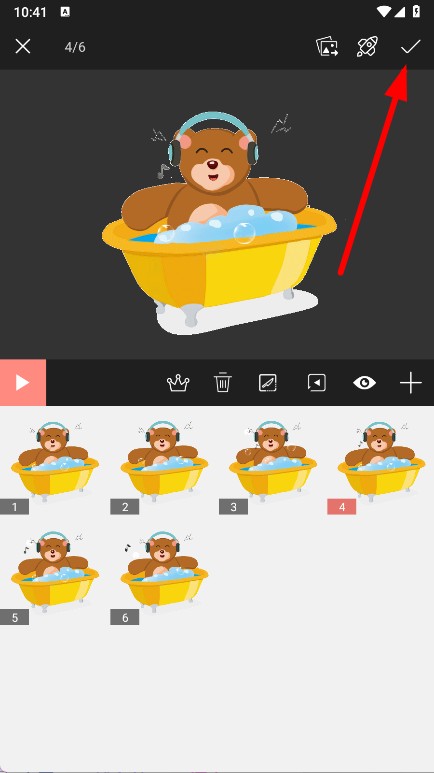 10:41

4/6

1
2
3
4
5
6