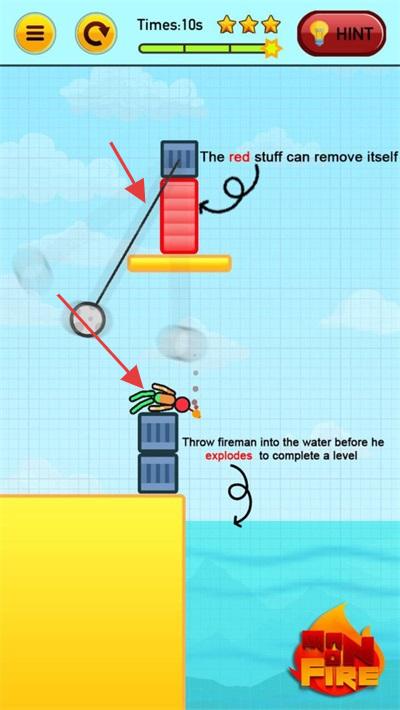 Times:10s

HINT

The red stuff can remove itself

Throw fireman into the water before he explodes to complete a level

MAN ON FIRE